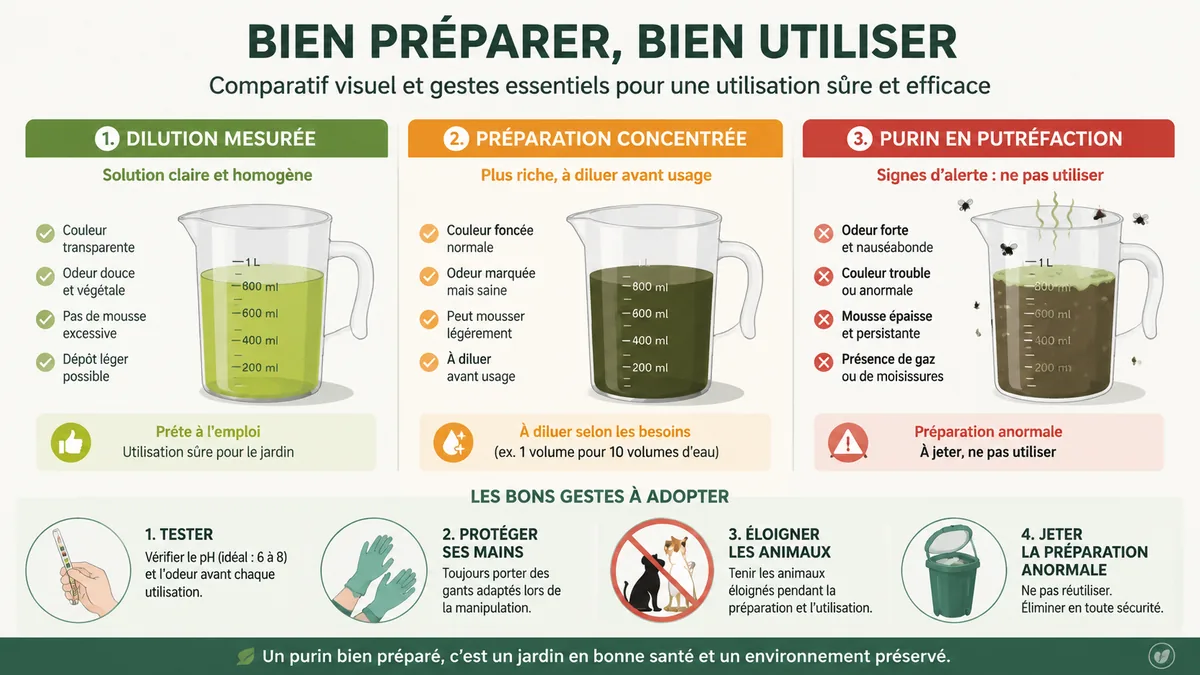 BIEN PRÉPARER, BIEN UTILISER
Comparatif visuel et gestes essentiels pour une utilisation sûre et efficace

1. DILUTION MESURÉE
Solution claire et homogène
Couleur transparente
Odeur douce et végétale
Pas de mousse excessive
Dépôt léger possible
1 L
800 ml
600 ml
400 ml
200 ml
Prête à l'emploi
Utilisation sûre pour le jardin

2. PRÉPARATION CONCENTRÉE
Plus riche, à diluer avant usage
Couleur foncée normale
Odeur marquée mais saine
Peut mousser légèrement
À diluer avant usage
800 ml
600 ml
400 ml
200 ml
À diluer selon les besoins
(ex. 1 volume pour 10 volumes d'eau)

3. PURIN EN PUTRÉFACTION
Signes d'alerte : ne pas utiliser
Odeur forte et nauséabonde
Couleur trouble ou anormale
Mousse épaisse et persistante
Présence de gaz ou de moisissures
1 L
800 ml
600 ml
400 ml
200 ml
Préparation anormale
À jeter, ne pas utiliser

LES BONS GESTES À ADOPTER
1. TESTER
Vérifier le pH (idéal : 6 à 8) et l'odeur avant chaque utilisation.
2. PROTÉGER SES MAINS
Toujours porter des gants adaptés lors de la manipulation.
3. ÉLOIGNER LES ANIMAUX
Tenir les animaux éloignés pendant la préparation et l'utilisation.
4. JETER LA PRÉPARATION ANORMALE
Ne pas réutiliser. Éliminer en toute sécurité.

Un purin bien préparé, c'est un jardin en bonne santé et un environnement préservé.